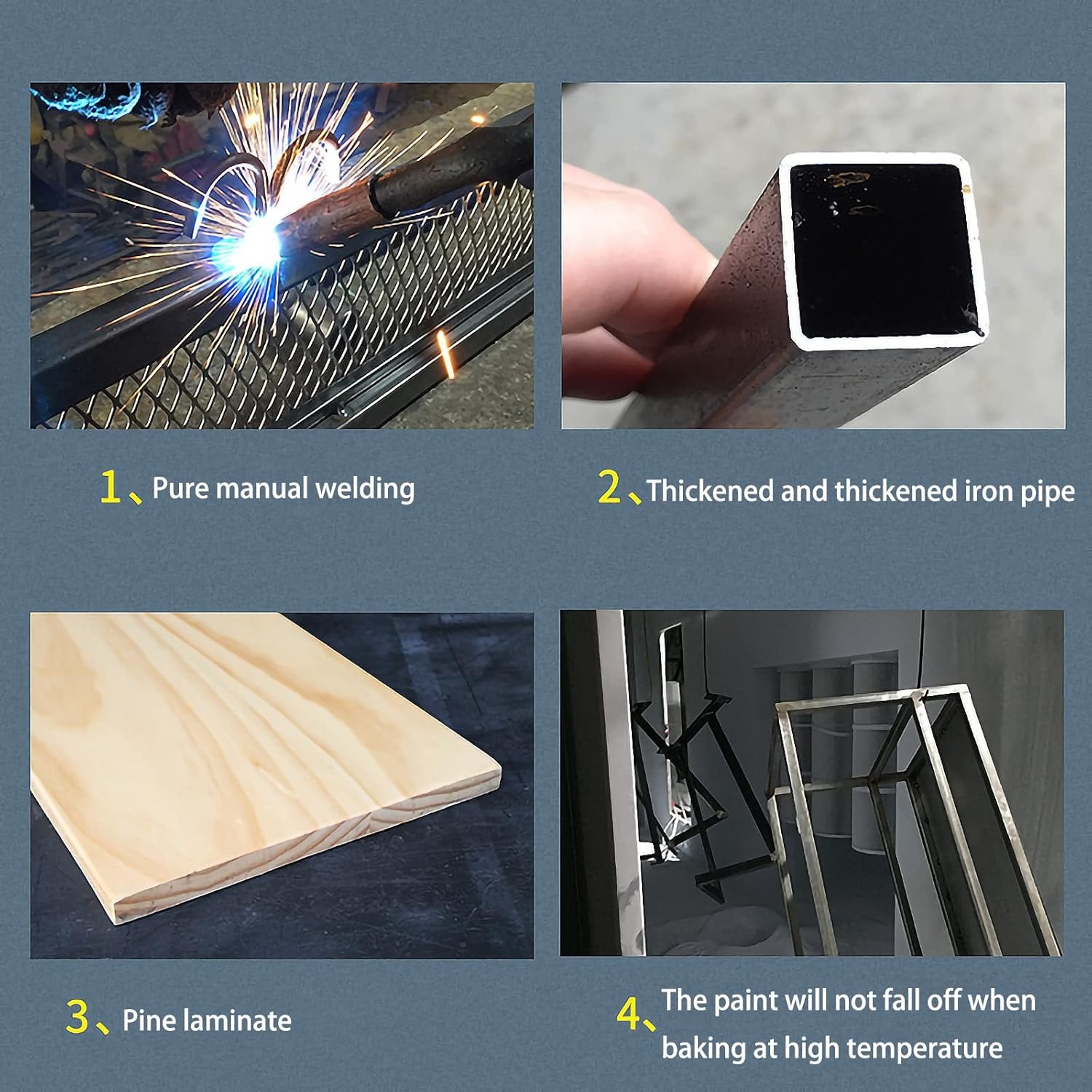 1、Pure manual welding

2、Thickened and thickened iron pipe

3、Pine laminate

4、The paint will not fall off when baking at high temperature