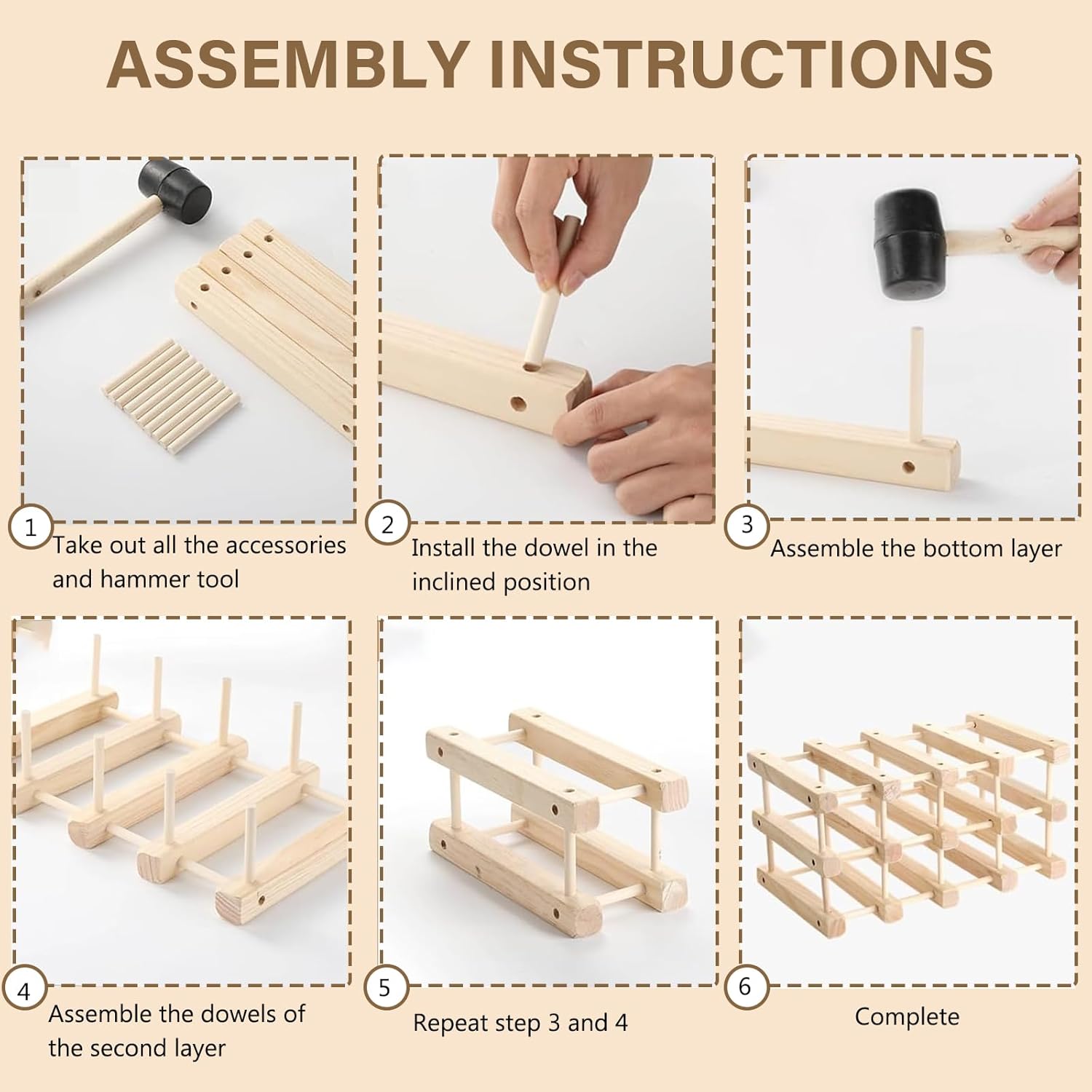 ASSEMBLY INSTRUCTIONS

1
Take out all the accessories and hammer tool

2
Install the dowel in the inclined position

3
Assemble the bottom layer

4
Assemble the dowels of the second layer

5
Repeat step 3 and 4

6
Complete