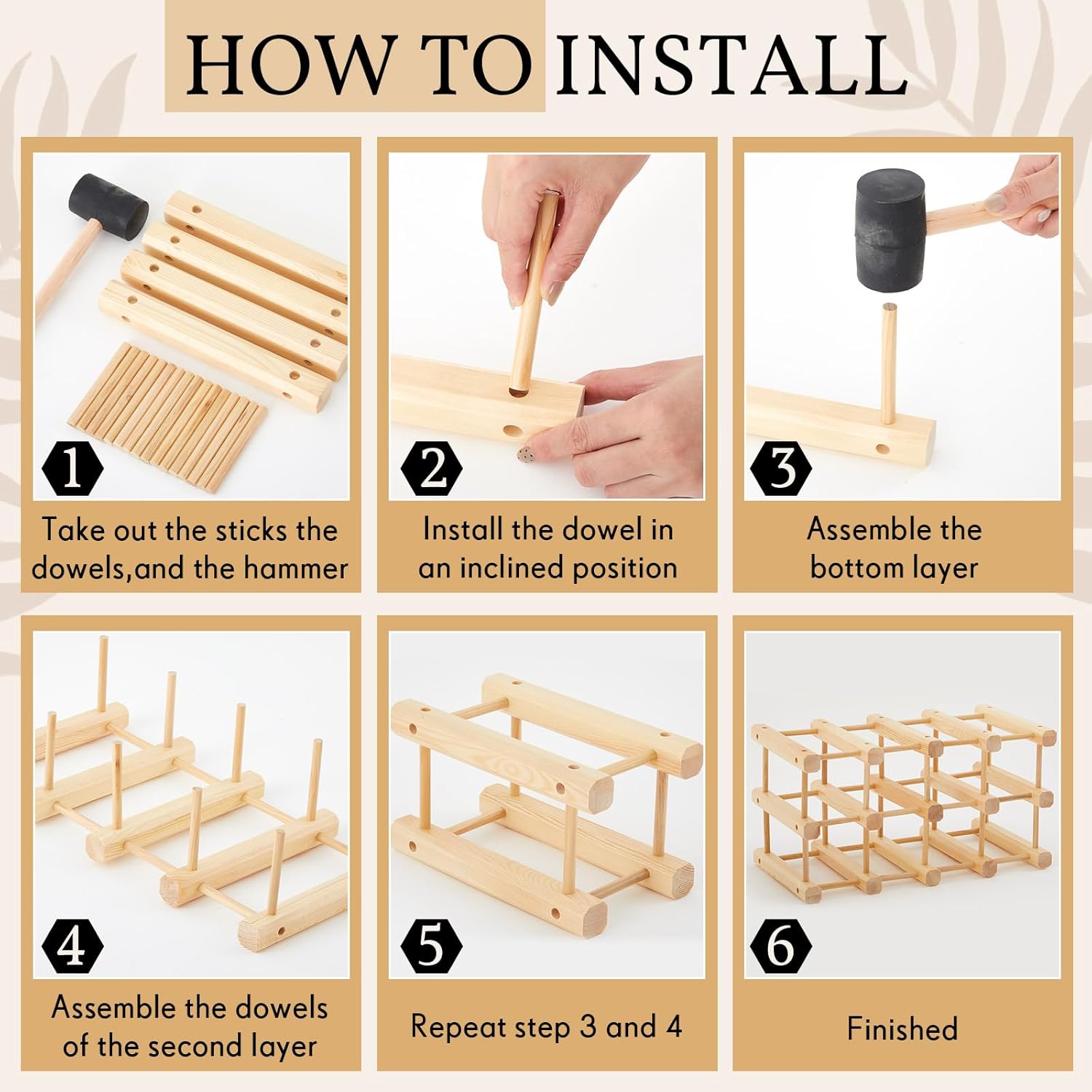 HOW TO INSTALL

1

Take out the sticks the dowels,and the hammer

2

Install the dowel in an inclined position

3

Assemble the bottom layer

4

Assemble the dowels of the second layer

5

Repeat step 3 and 4

6

Finished