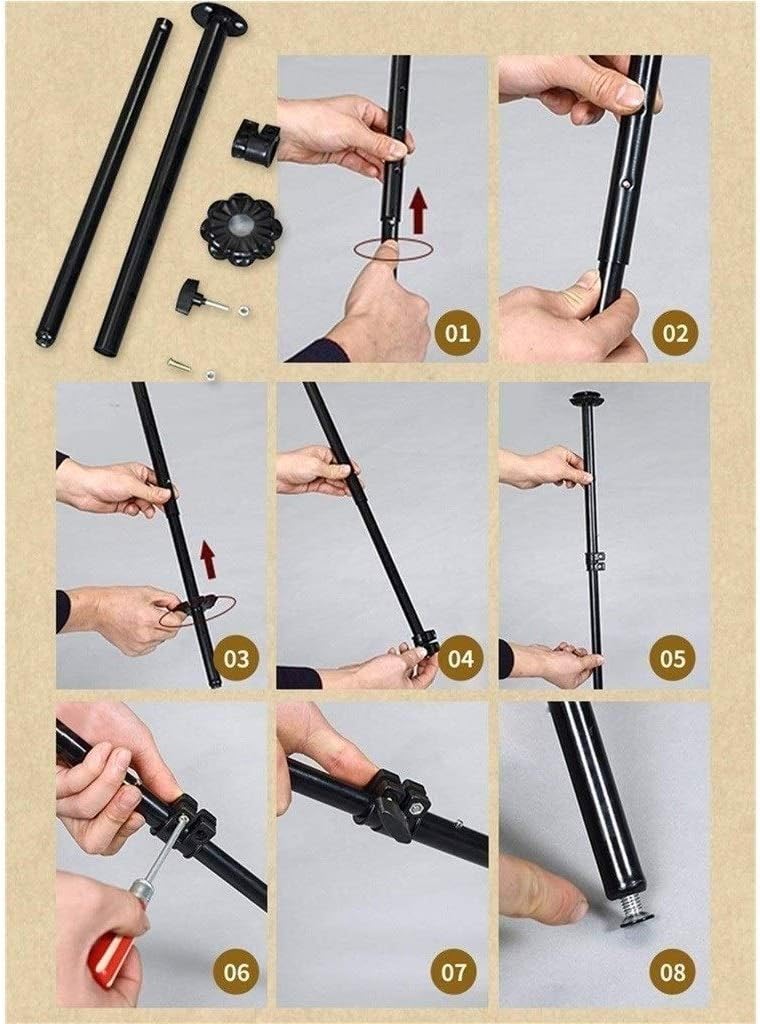 01

02

03

04

05

06

07

08