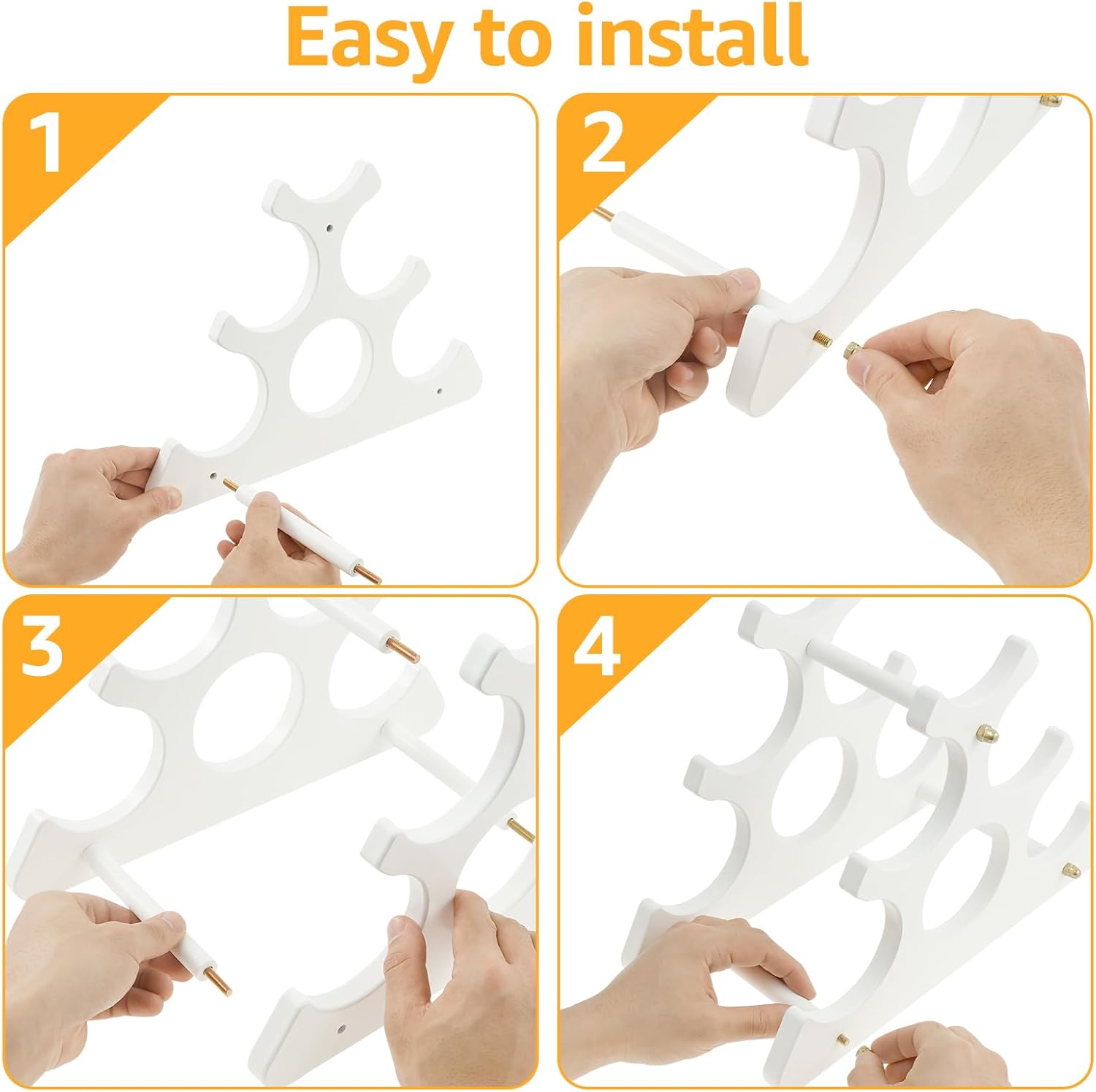 Easy to install

1

2

3

4