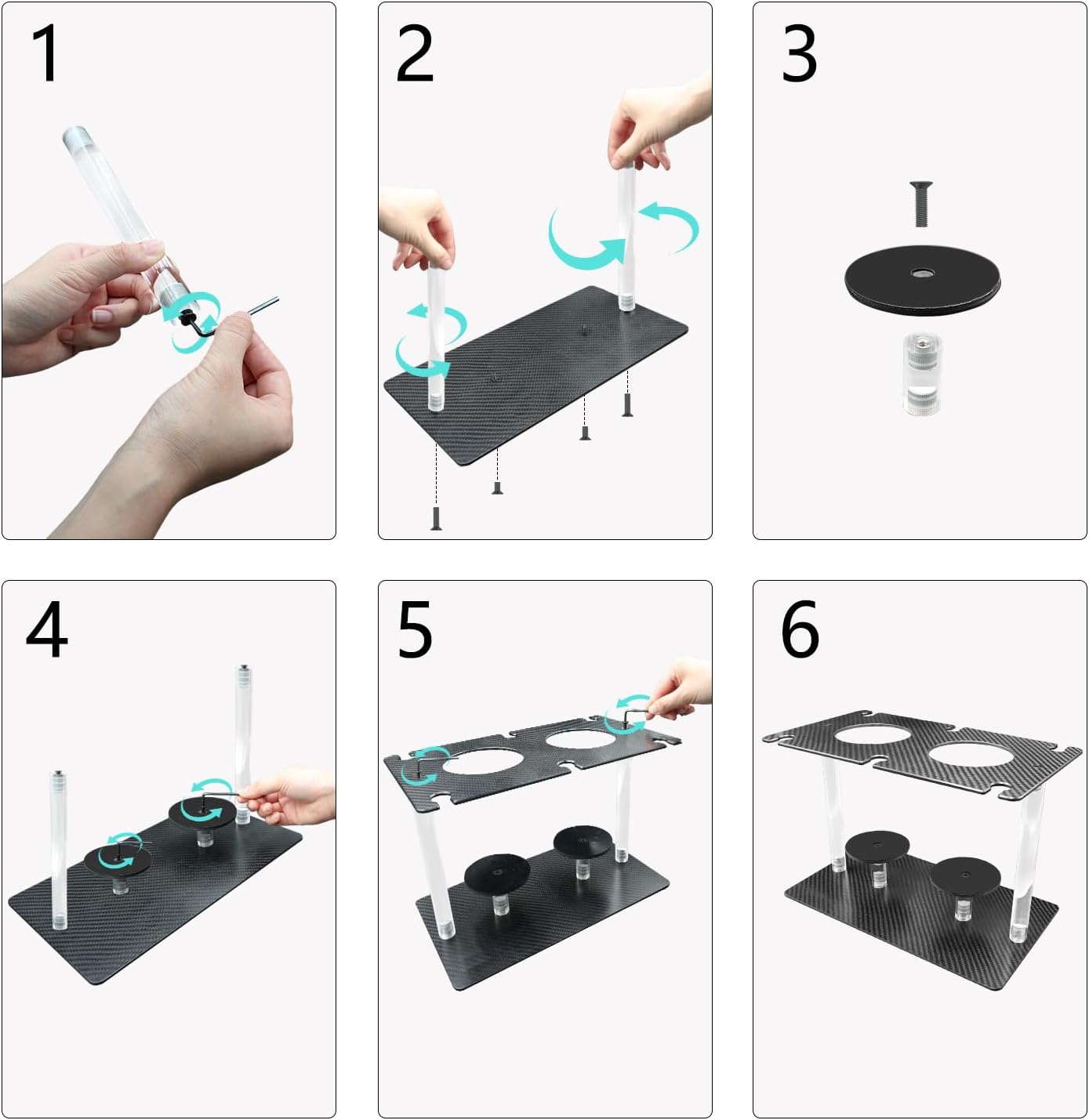 1

2

3

4

5

6