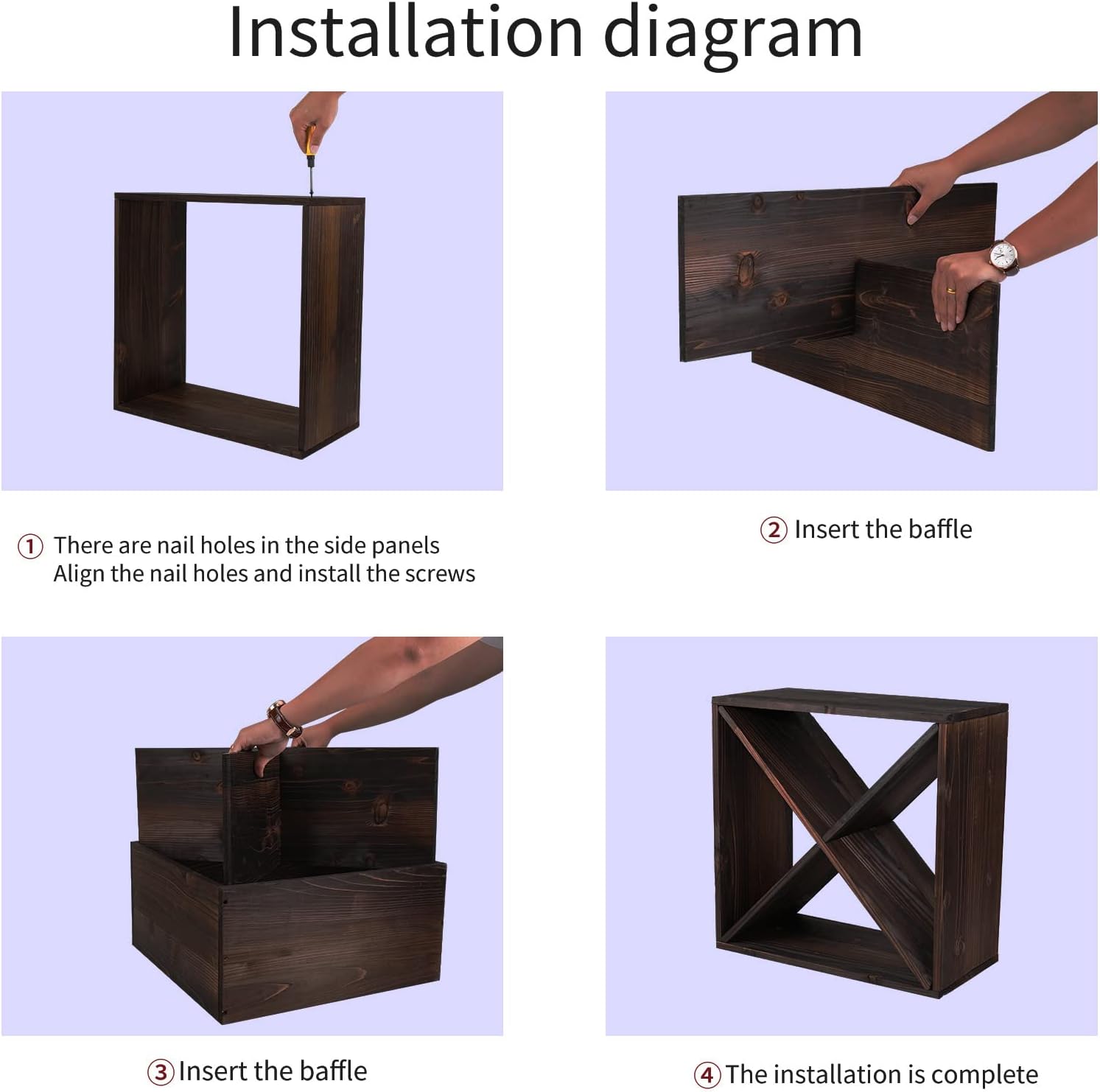 Installation diagram

① There are nail holes in the side panels
Align the nail holes and install the screws

② Insert the baffle

③ Insert the baffle

④ The installation is complete