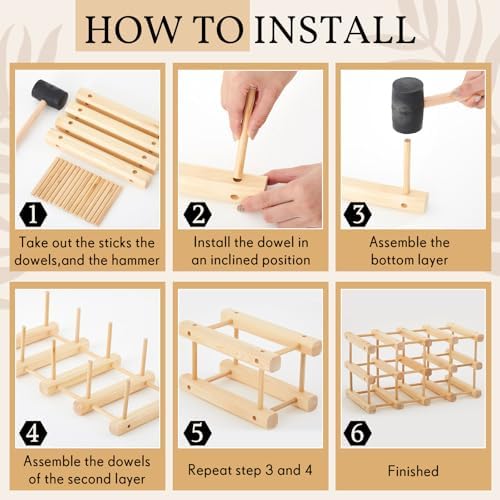 HOW TO INSTALL

1
Take out the sticks the dowels,and the hammer

2
Install the dowel in an inclined position

3
Assemble the bottom layer

4
Assemble the dowels of the second layer

5
Repeat step 3 and 4

6
Finished