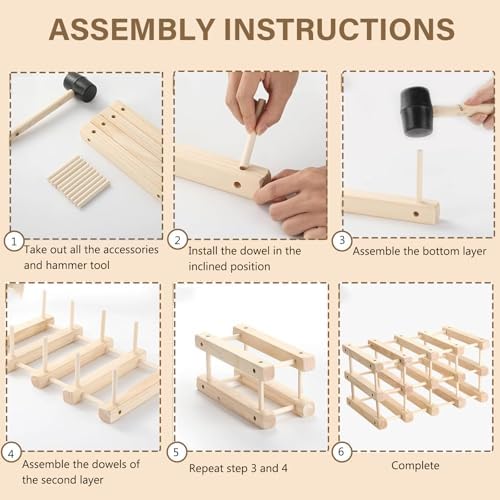 ASSEMBLY INSTRUCTIONS

1 Take out all the accessories and hammer tool

2 Install the dowel in the inclined position

3 Assemble the bottom layer

4 Assemble the dowels of the second layer

5 Repeat step 3 and 4

6 Complete