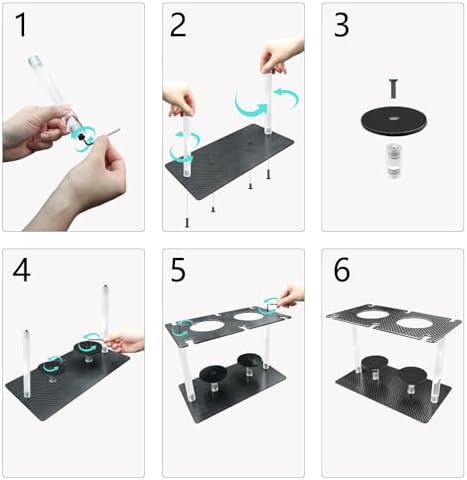 1

2

3

4

5

6